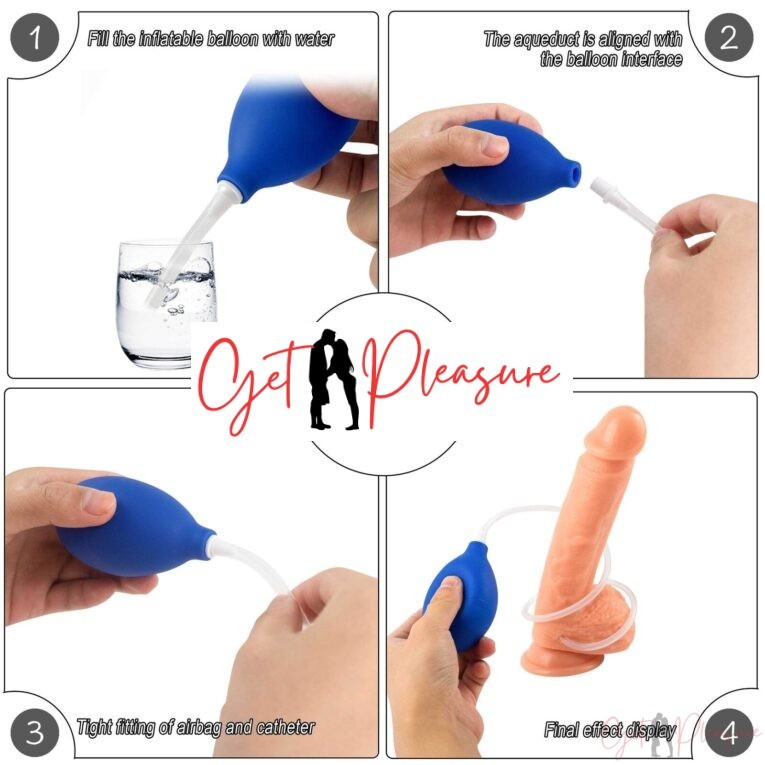 1
Fill the inflatable balloon with water

The aqueduct is aligned with the balloon interface
2

Get Pleasure

3
Tight fitting of airbag and catheter

Final effect display
Get Pleasure
4