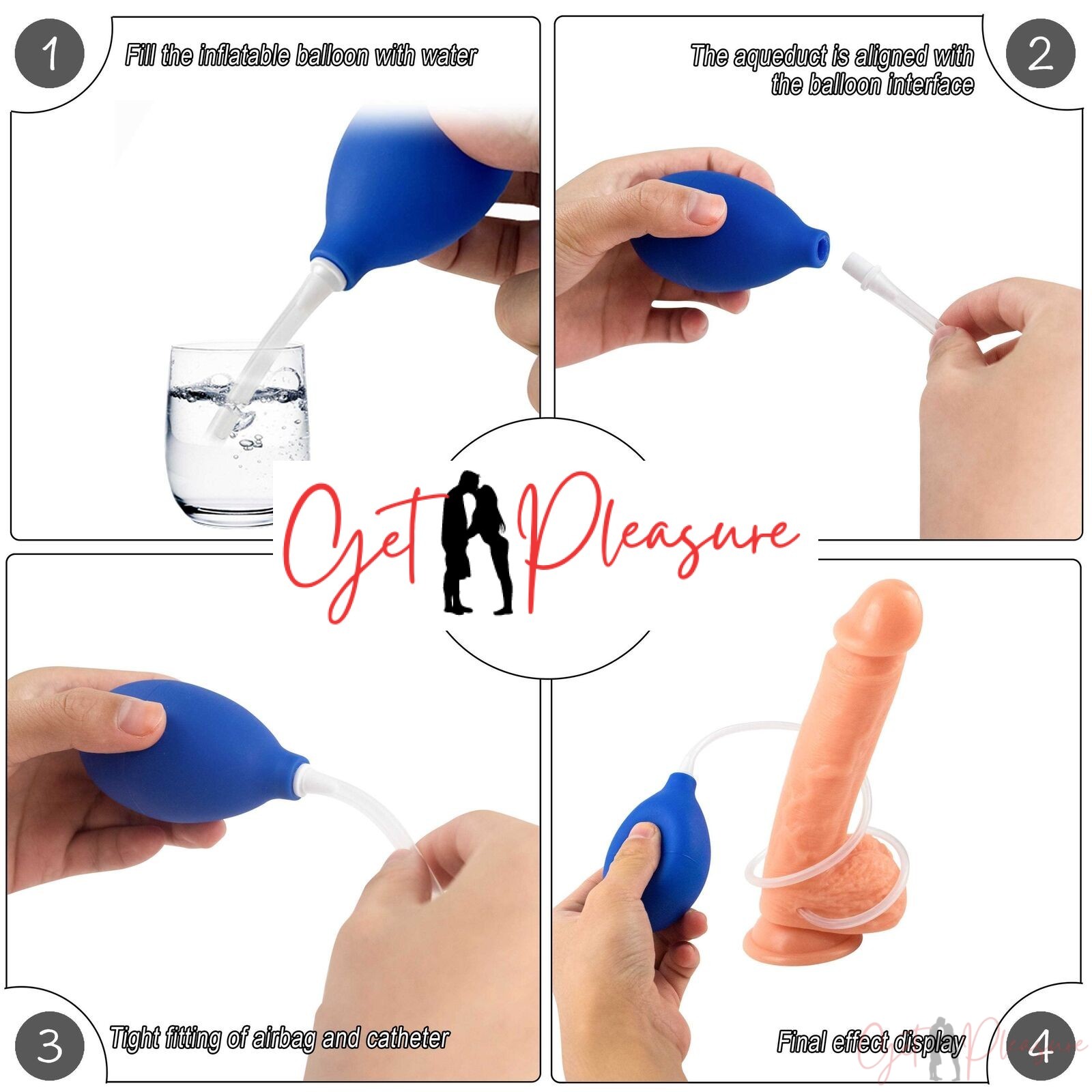 1

Fill the inflatable balloon with water

The aqueduct is aligned with the balloon interface

2

Get Pleasure

3

Tight fitting of airbag and catheter

Final effect display

Get Pleasure

4