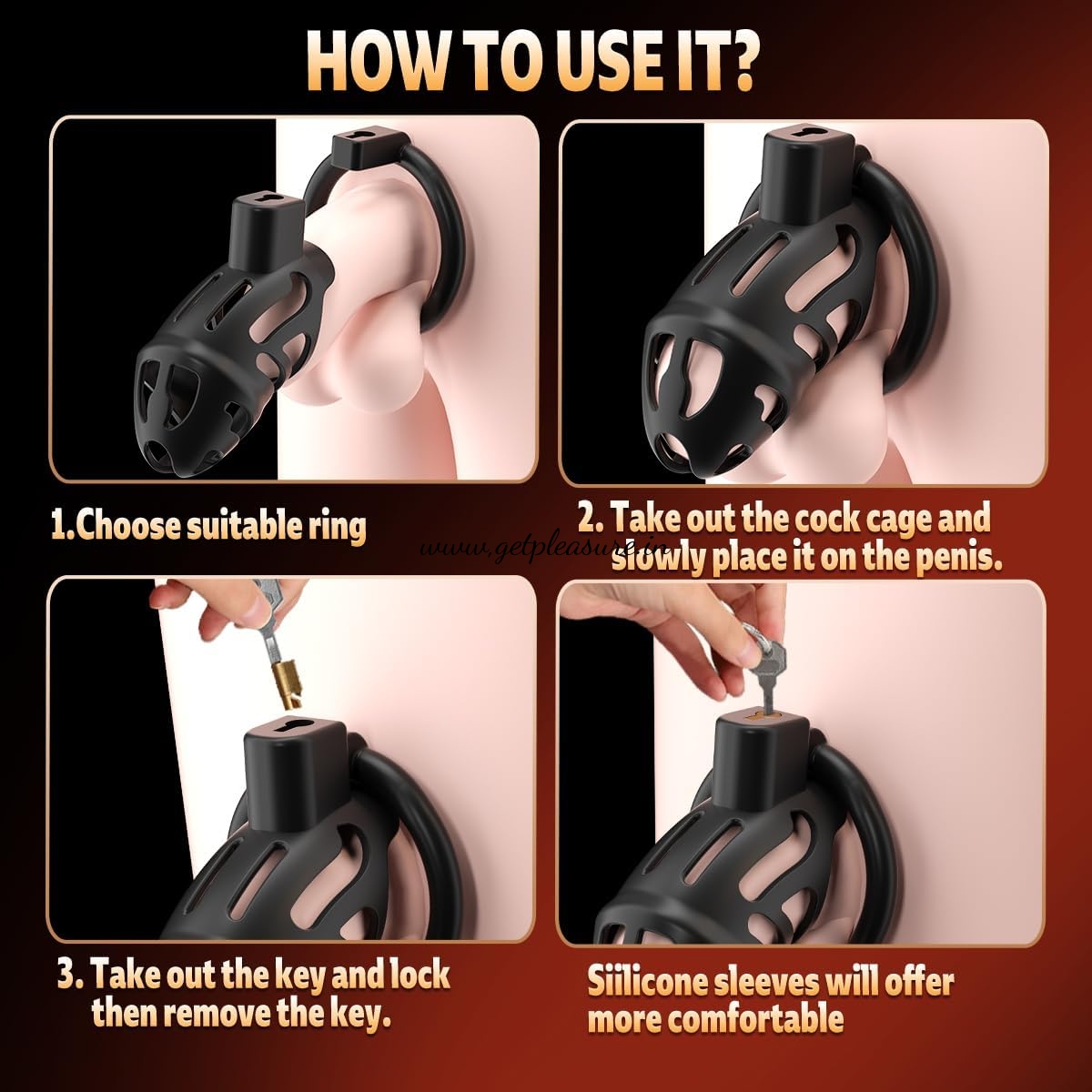 HOW TO USE IT?

1.Choose suitable ring

2. Take out the cock cage and slowly place it on the penis.

www.getpleasure.in

3. Take out the key and lock then remove the key.

Siilicone sleeves will offer more comfortable