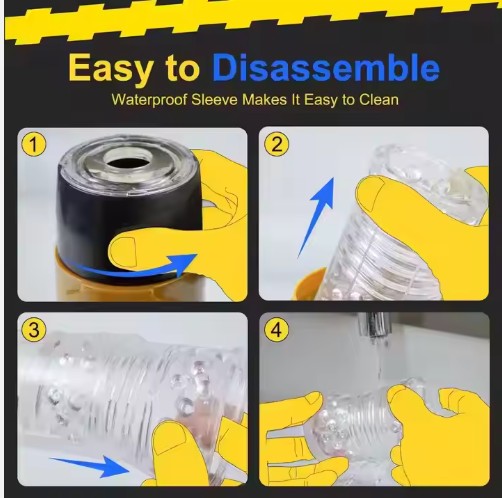 Easy to Disassemble
Waterproof Sleeve Makes It Easy to Clean

1

2

3

4