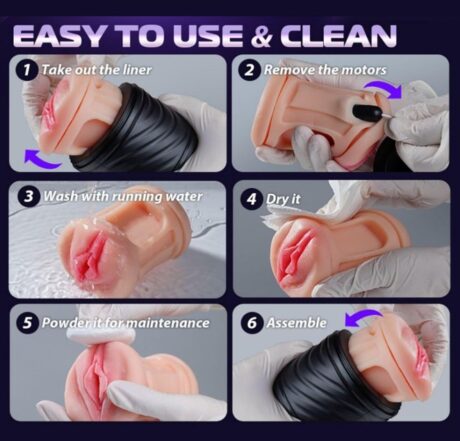 EASY TO USE & CLEAN

1 Take out the liner

2 Remove the motors

3 Wash with running water

4 Dry it

5 Powder it for maintenance

6 Assemble