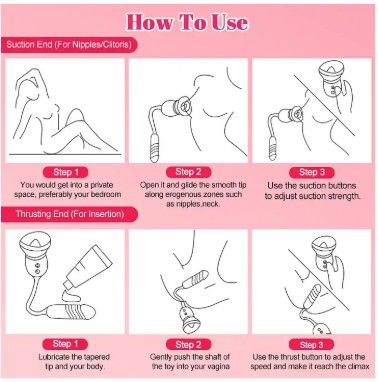 How To Use

Suction End (For Nipples/Clitoris)

Step 1
You would get into a private space, preferably your bedroom

Step 2
Open it and glide the smooth tip along erogenous zones such as nipples,neck.

Step 3
Use the suction buttons to adjust suction strength.

Thrusting End (For Insertion)

Step 1
Lubricate the tapered tip and your body.

Step 2
Gently push the shaft of the toy into your vagina

Step 3
Use the thrust button to adjust the speed and make it reach the climax