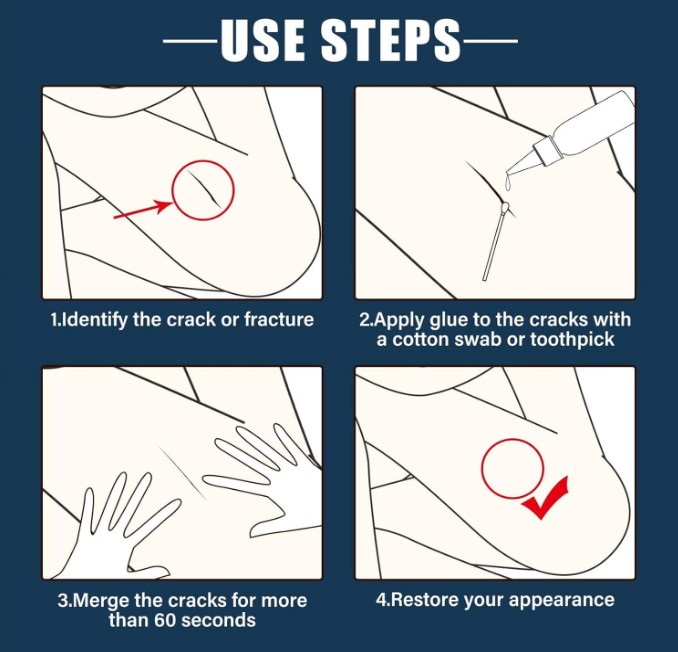 —USE STEPS—

1.Identify the crack or fracture

2.Apply glue to the cracks with a cotton swab or toothpick

3.Merge the cracks for more than 60 seconds

4.Restore your appearance